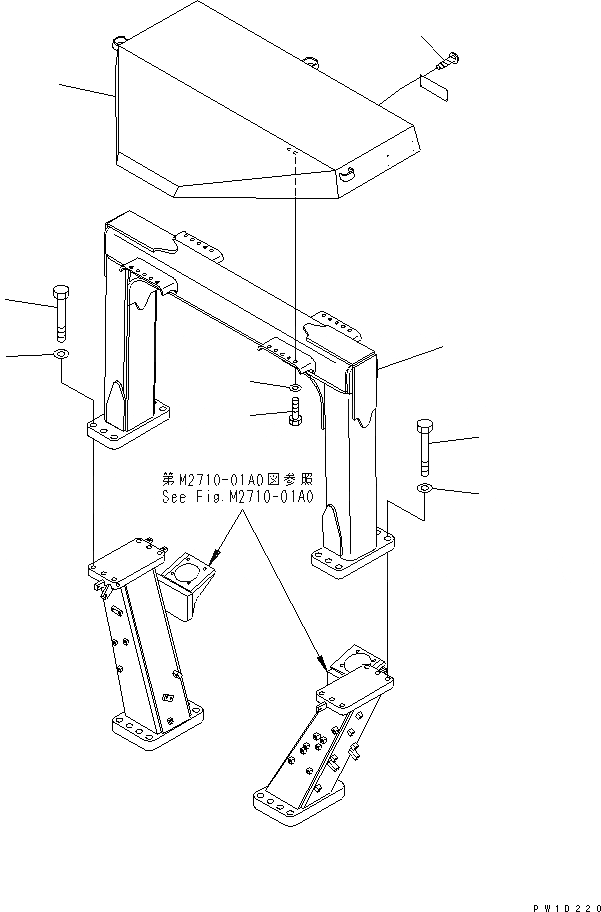 第M2710-01A0図参照
See Fig.M2710-01A0

PW1D220