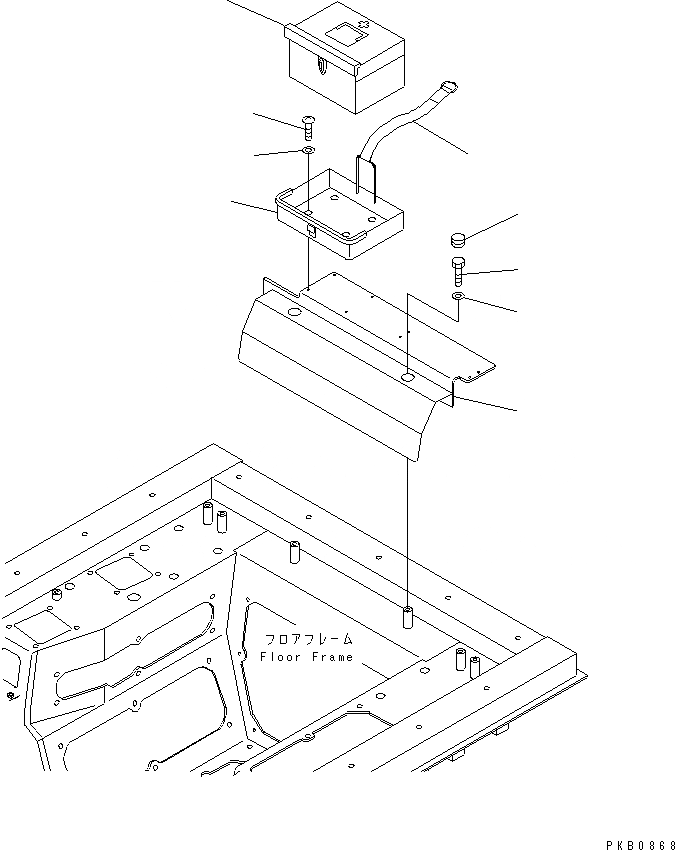 フロアフレーム
Floor Frame

PKB0868