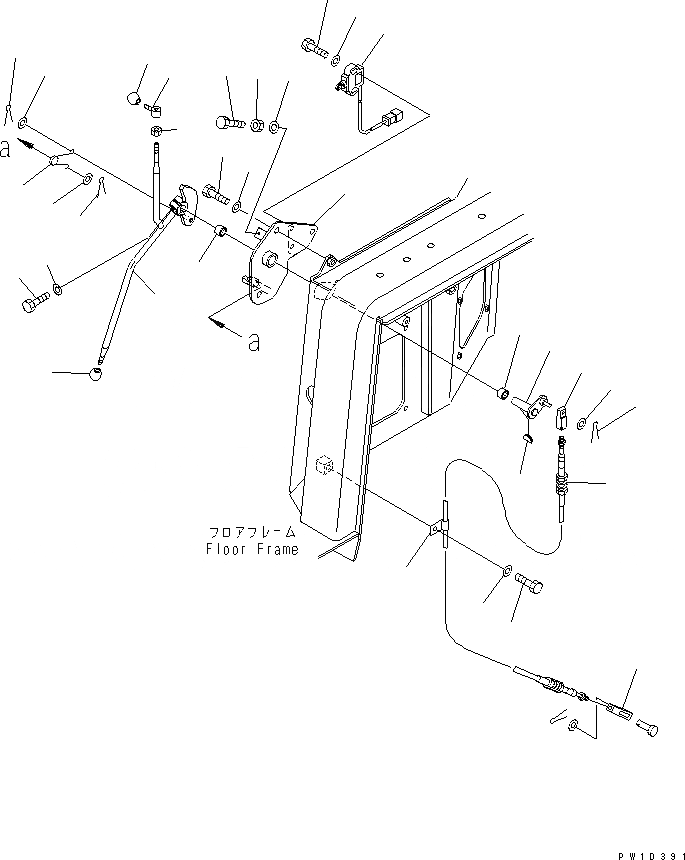 a

a

フロアフレーム
Floor Frame

PW1D391