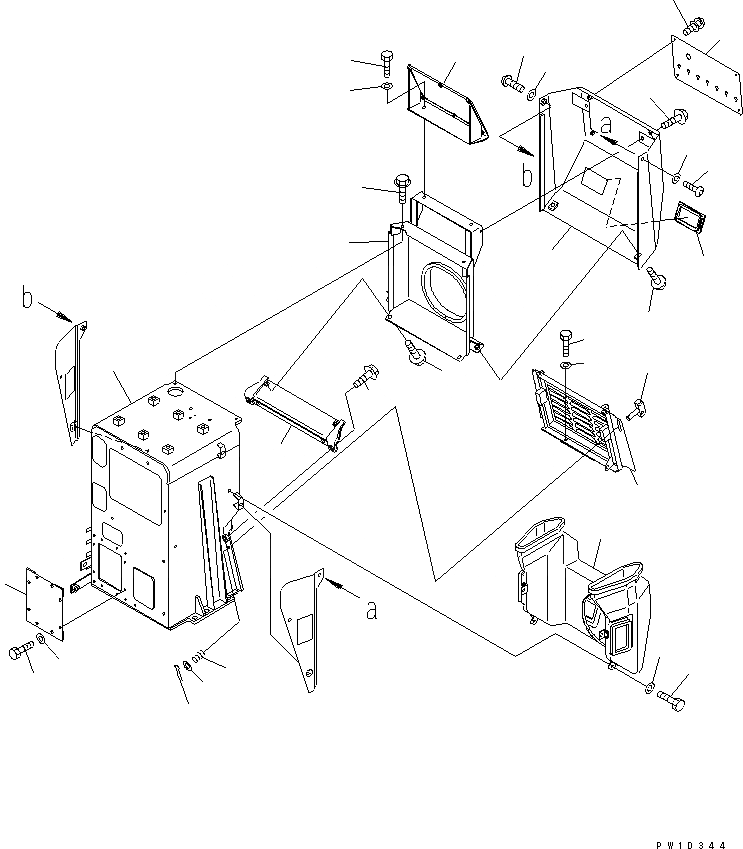 a
b
b
a
PW10344