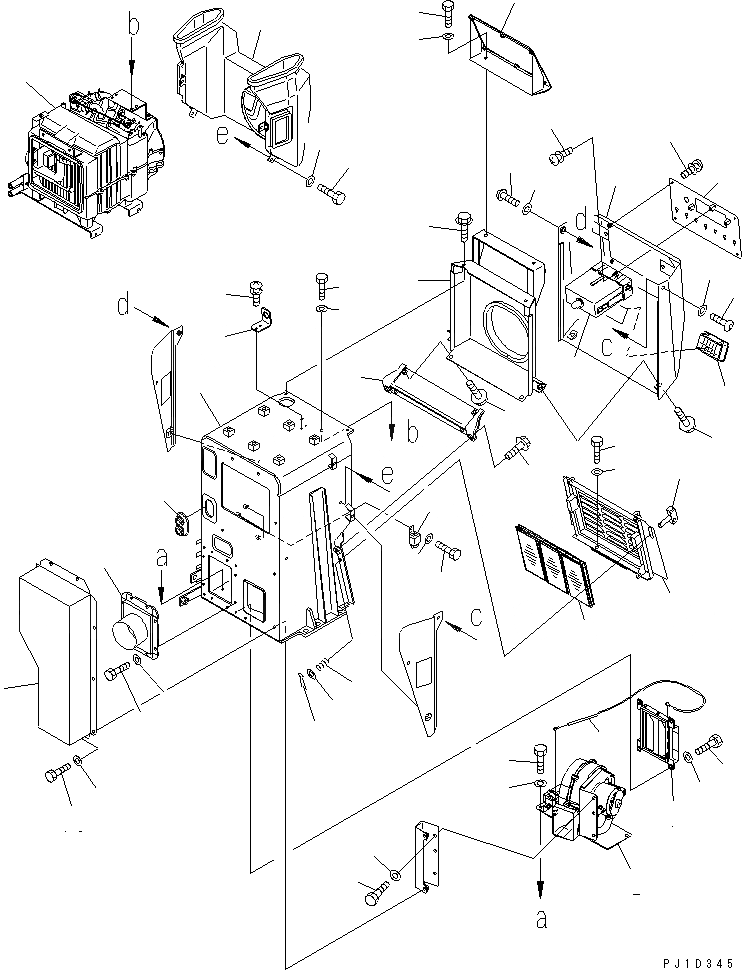 b
e
d
d
c
b
e
a
c
a
PJ1D345