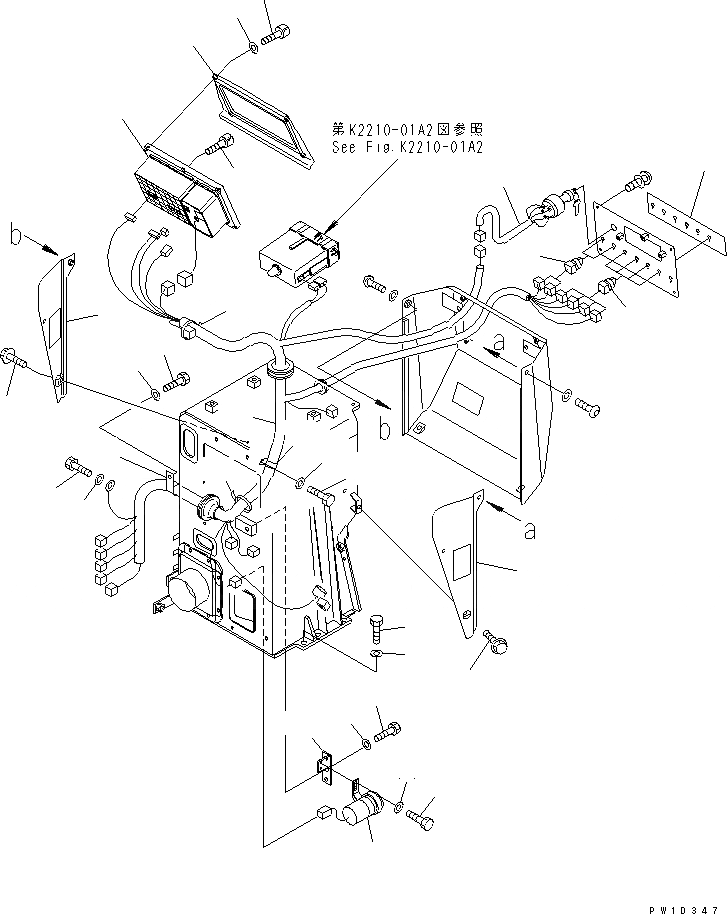 第K2210-01A2図参照
See Fig.K2210-01A2

b

a

b

a

PW10347