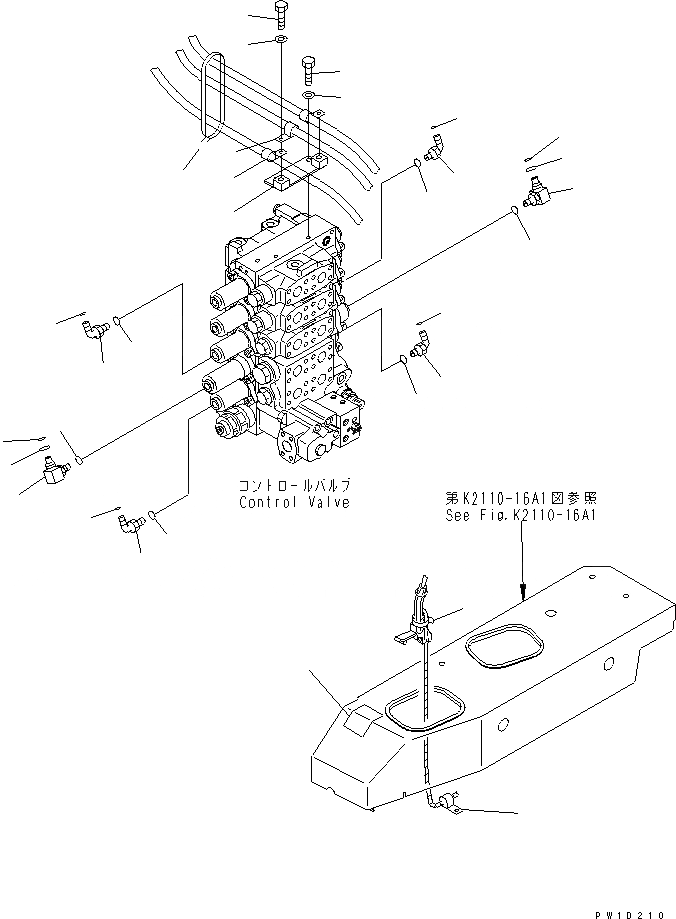 コントロールバルブ
Control Valve

第K2110-16A1図参照
See Fig.K2110-16A1

PW10210