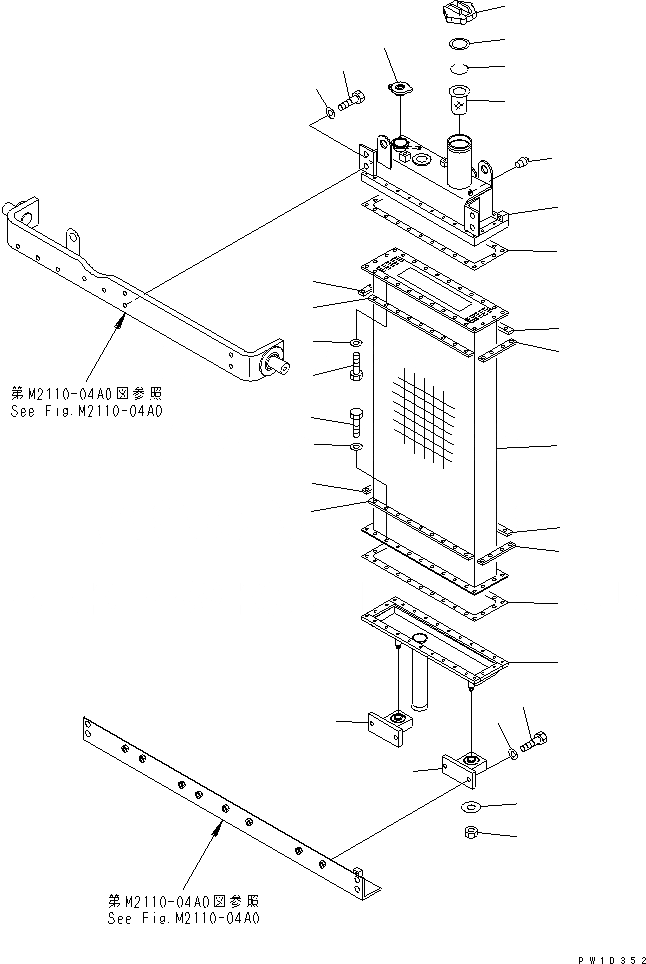 第M2110-04A0図参照
See Fig.M2110-04A0

第M2110-04A0図参照
See Fig.M2110-04A0

PW10352