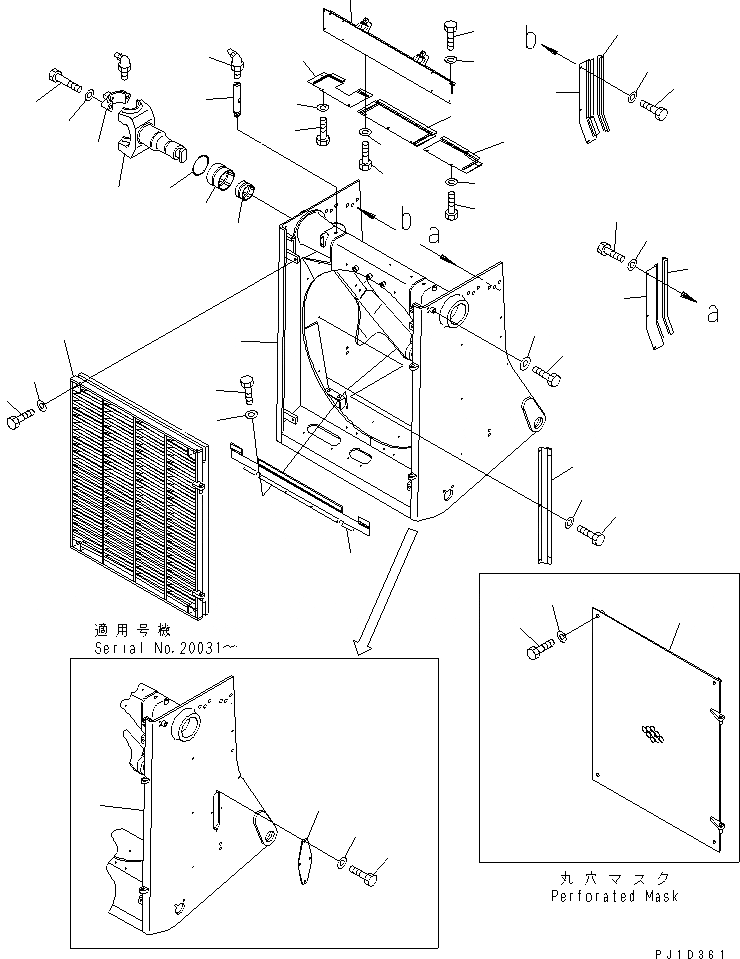 b
b
a
a
適用号機
Serial No.20031~
丸穴マスク
Perforated Mask
PJ1D361