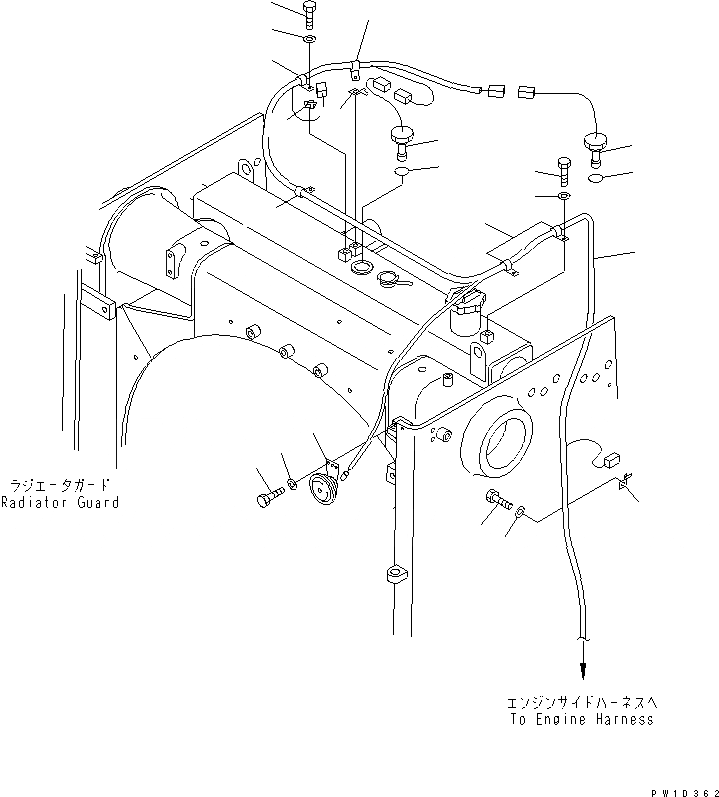 ラジエータガード
Radiator Guard

エンジンサイドハーネスへ
To Engine Harness

PW1D362