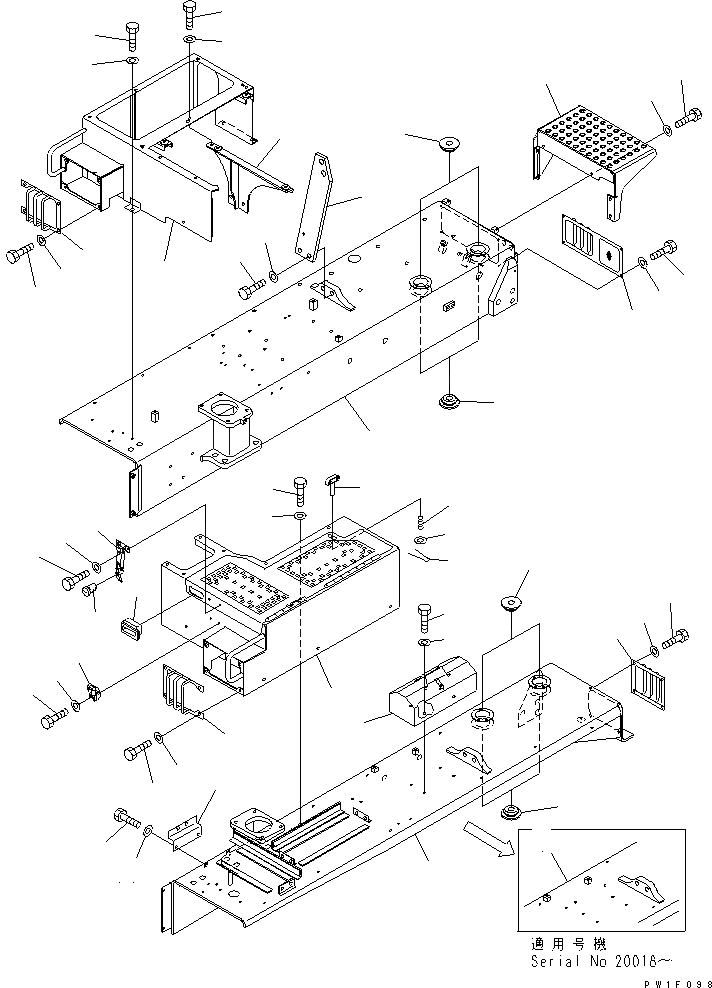 適用号機
Serial No 20018~

PW1F098