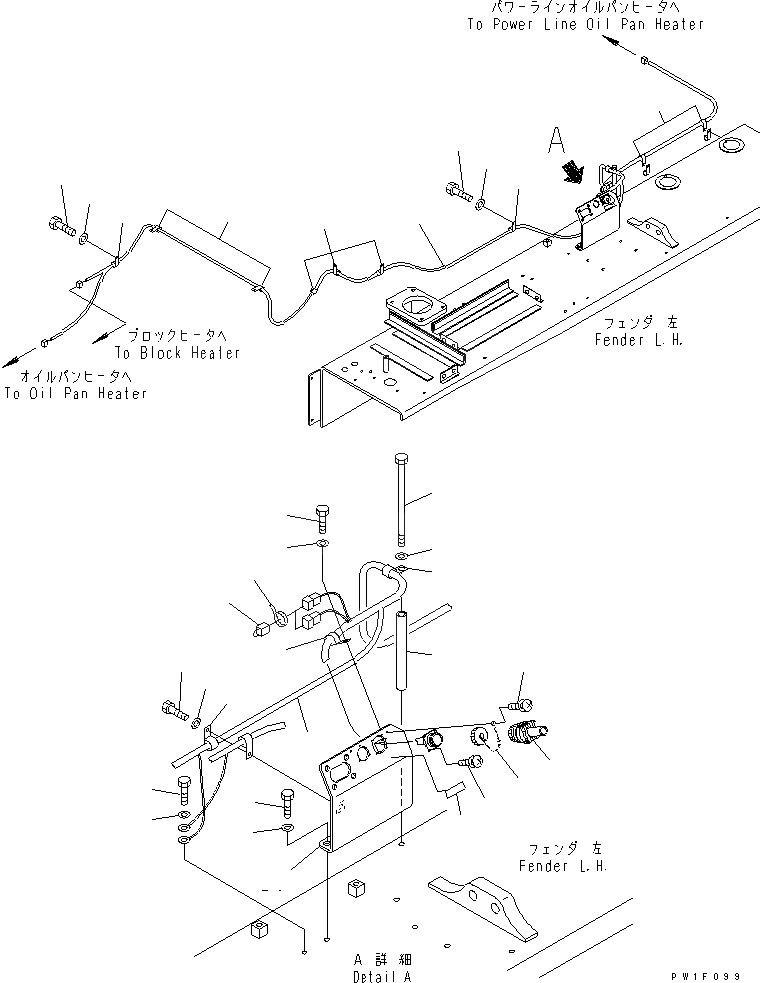 パワーラインオイルパンヒータへ
To Power Line Oil Pan Heater

A

ブロックヒータへ
To Block Heater

オイルパンヒータへ
To Oil Pan Heater

フェンダ 左
Fender L.H.

フェンダ 左
Fender L.H.

A 詳細
Detail A

PW1F099