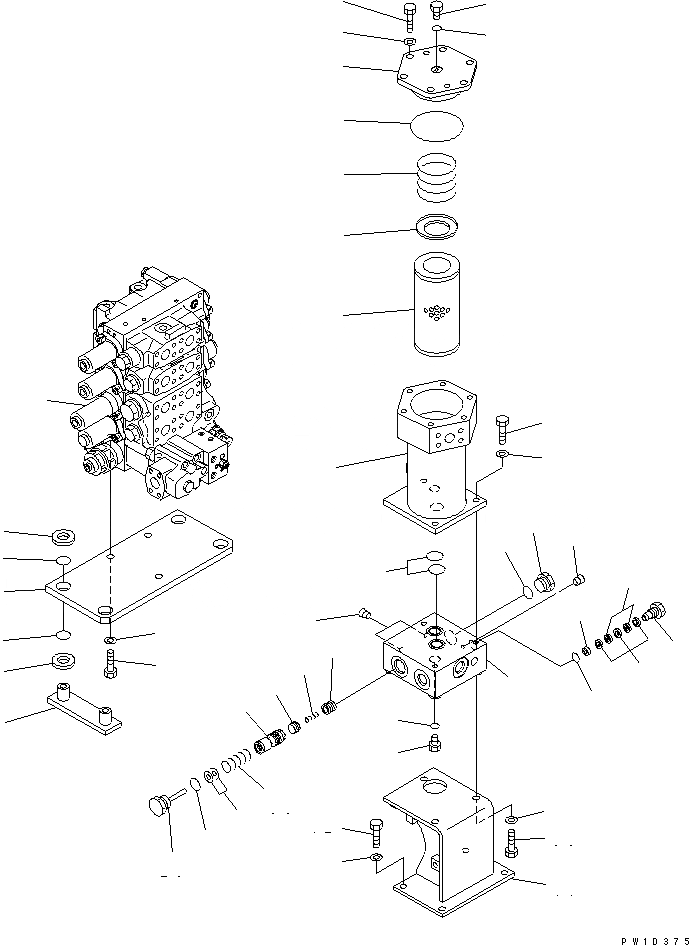 PW10375