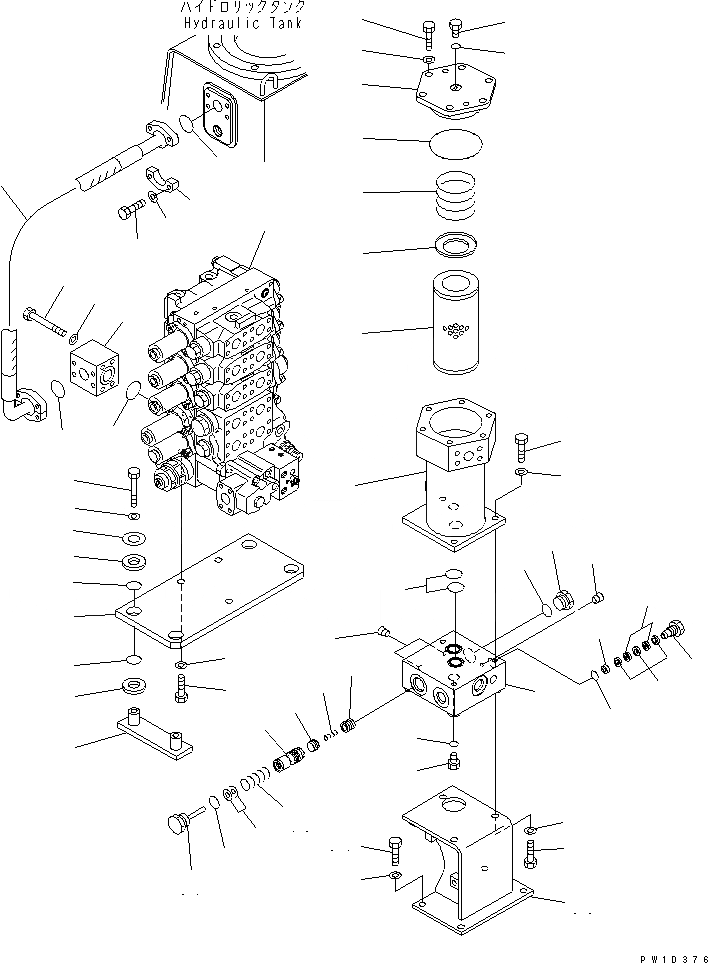 ハイドロリックタンク
Hydraulic Tank

PW10376