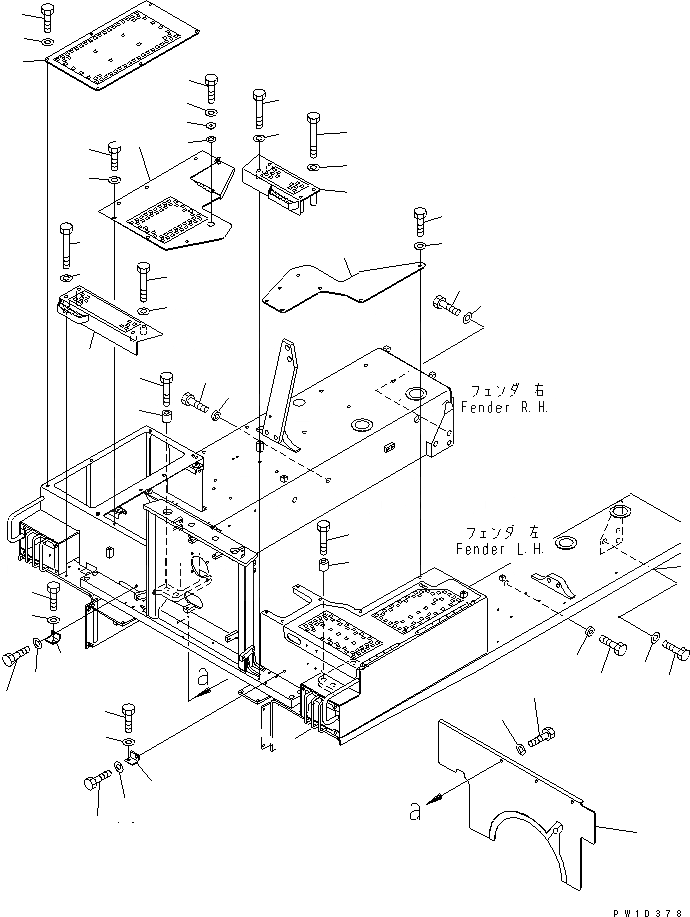 フェンダ 右
Fender R.H.

フェンダ 左
Fender L.H.

a

a

PW10378