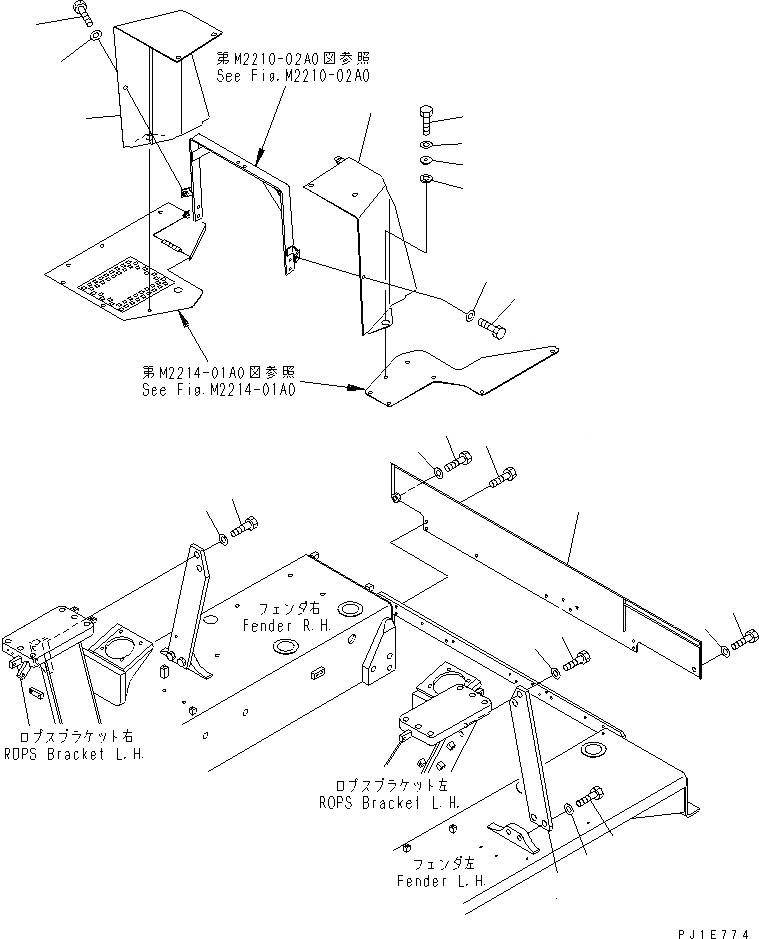 第M2210-02A0図参照
See Fig.M2210-02A0

第M2214-01A0図参照
See Fig.M2214-01A0

フェンダ右
Fender R.H.

ロプスブラケット右
ROPS Bracket L.H.

ロプスブラケット左
ROPS Bracket L.H.

フェンダ左
Fender L.H.

PJ1E774