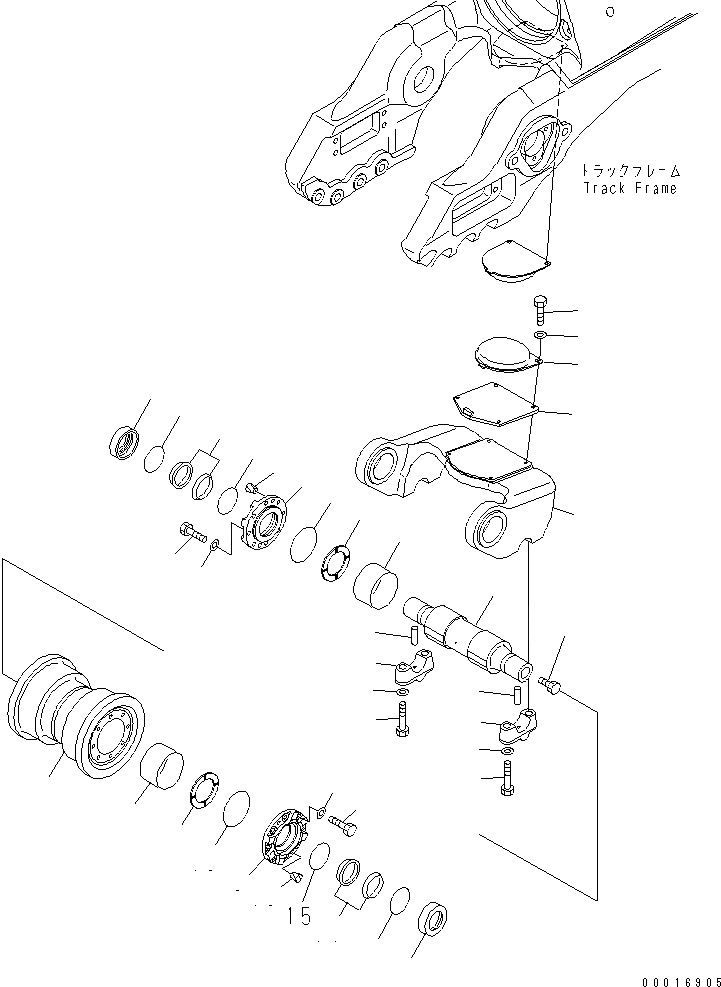 トラックフレーム
Track Frame

15

00016905