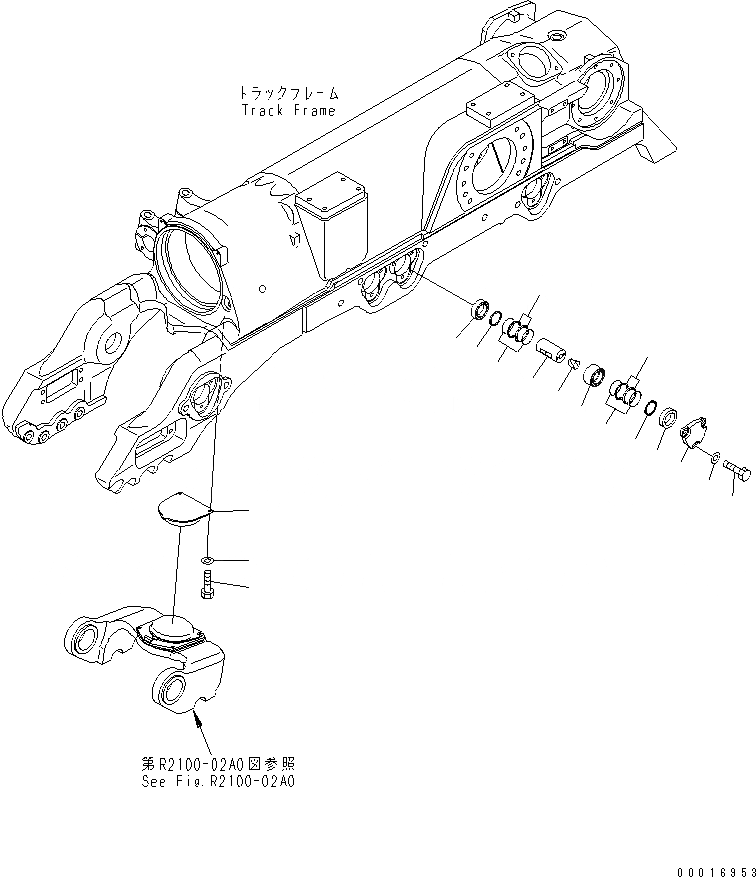 トラックフレーム
Track Frame

第R2100-02A0図参照
See Fig.R2100-02A0

00016953