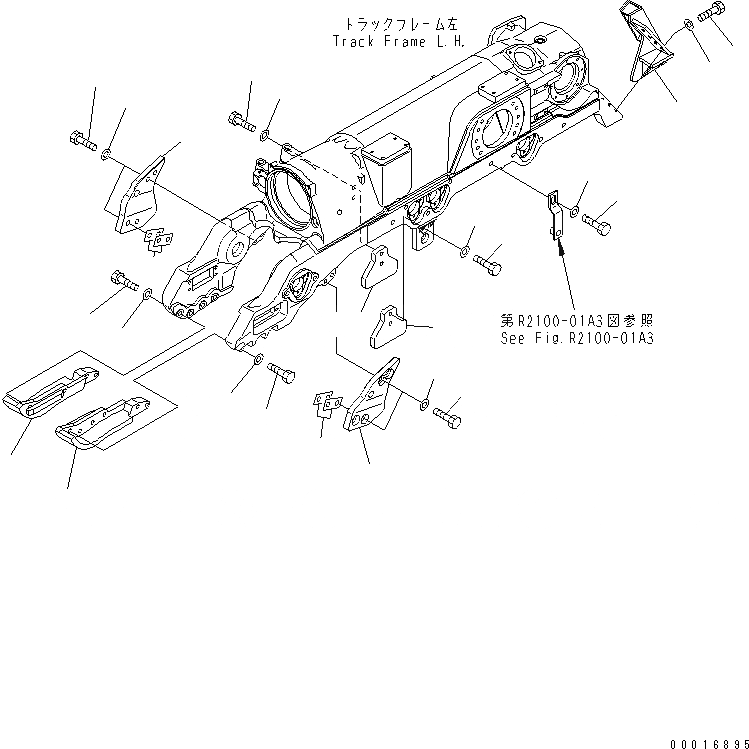 トラックフレーム左
Track Frame L.H.

第R2100-01A3図参照
See Fig.R2100-01A3

00016895