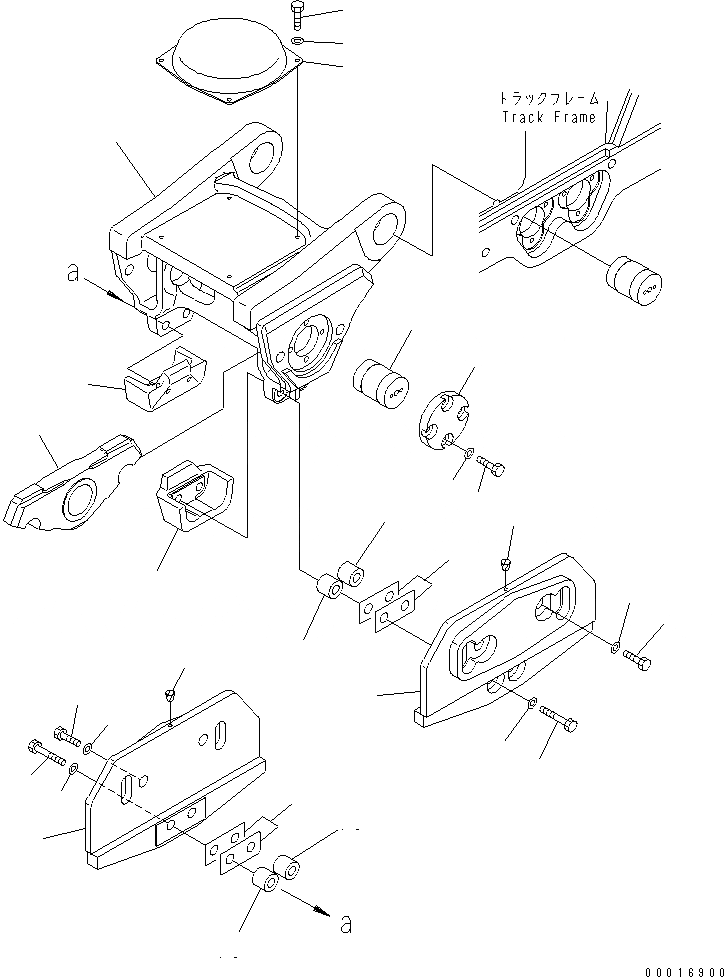 トラックフレーム
Track Frame

a

a

00016900