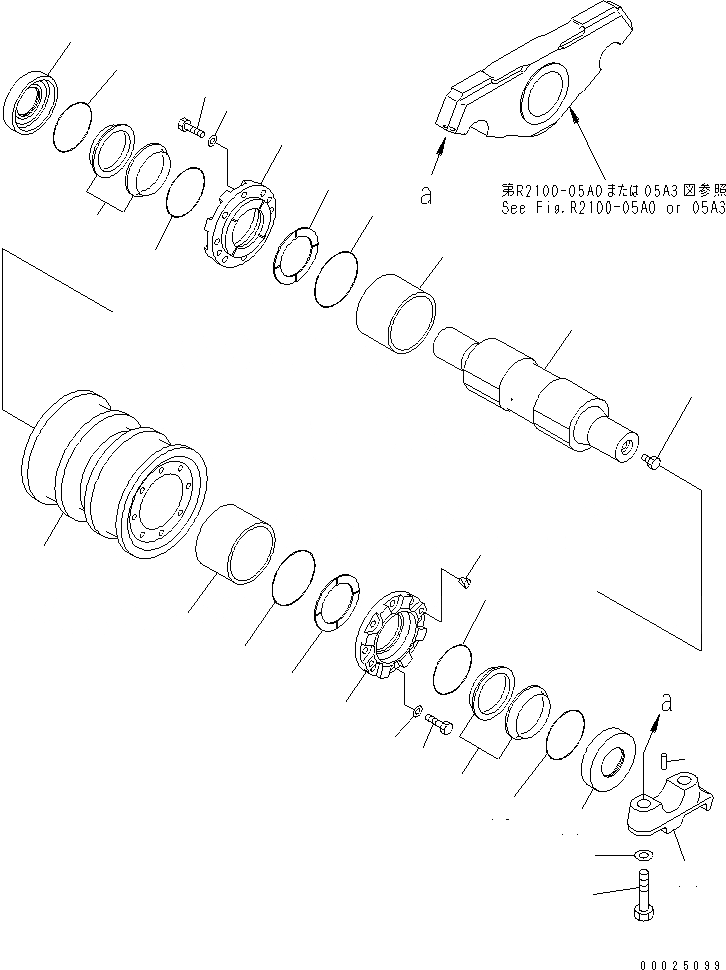 a

第R2100-05A0または05A3図参照
See Fig.R2100-05A0 or 05A3

a

00025099