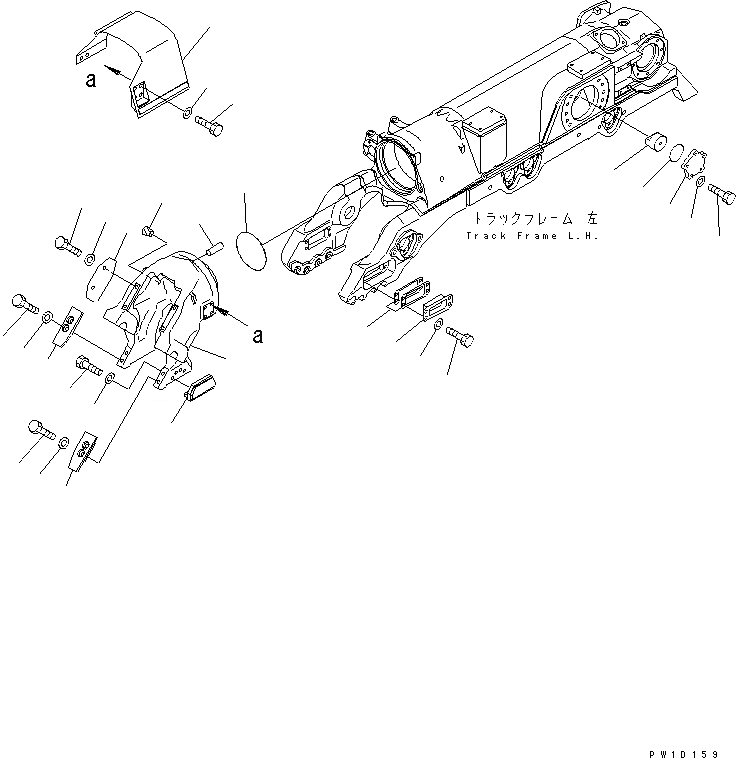 a

トラックフレーム 左
Track Frame L.H.

a

PW1D159