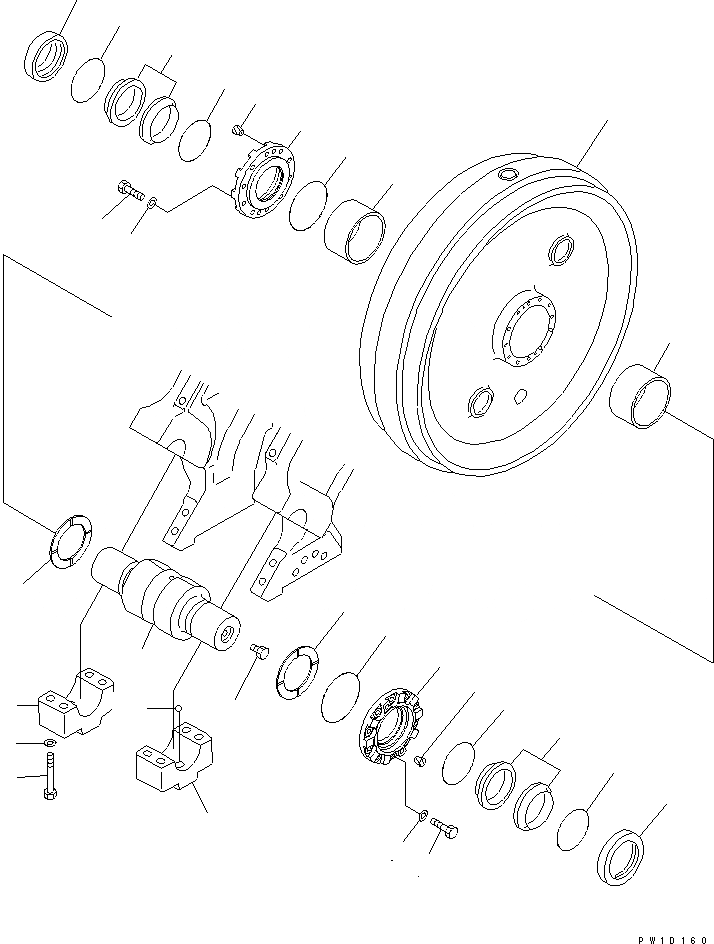 PW1D160