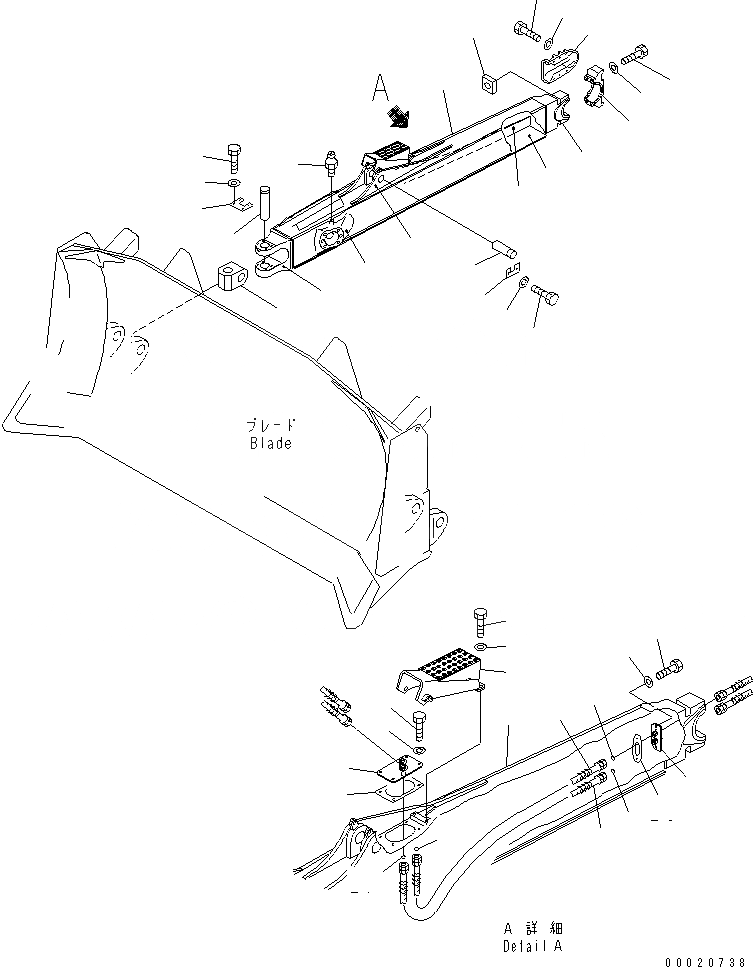 A

ブレード
Blade

A 詳細
Detail A

00020738