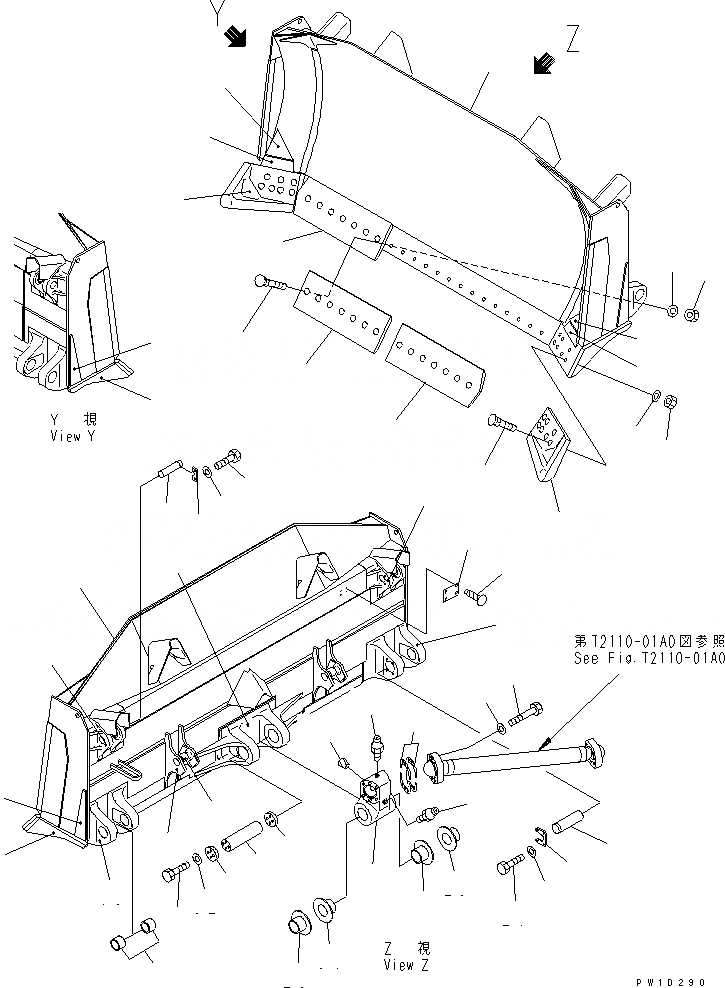 Y

Z

Y 視
View Y

第T2110-01A0図参照
See Fig.T2110-01A0

Z 視
View Z

PW1D290