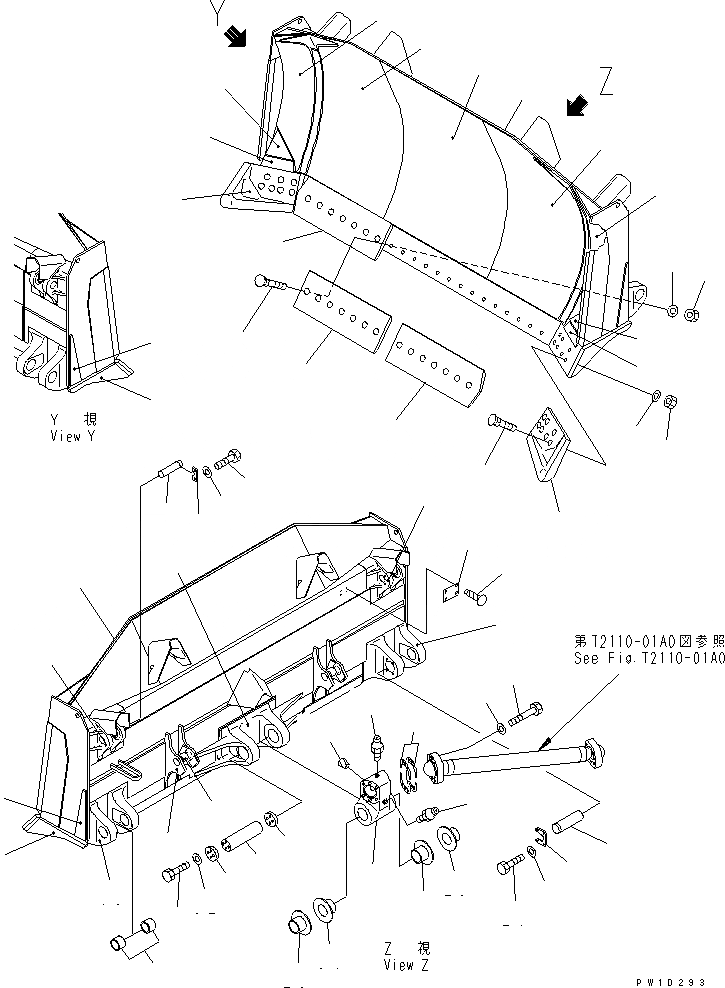 Y

Z

Y 視
View Y

第T2110-01A0図参照
See Fig.T2110-01A0

Z 視
View Z

PW1D293