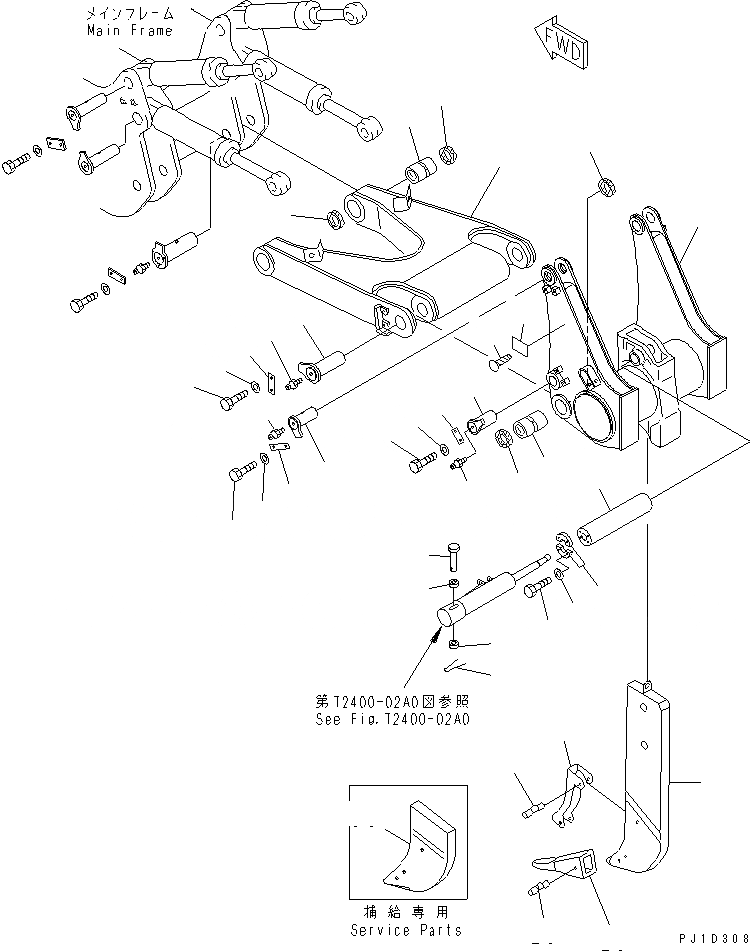 メインフレーム
Main Frame

FWD

第T2400-02A0図参照
See Fig.T2400-02A0

補給専用
Service Parts

PJ1D308