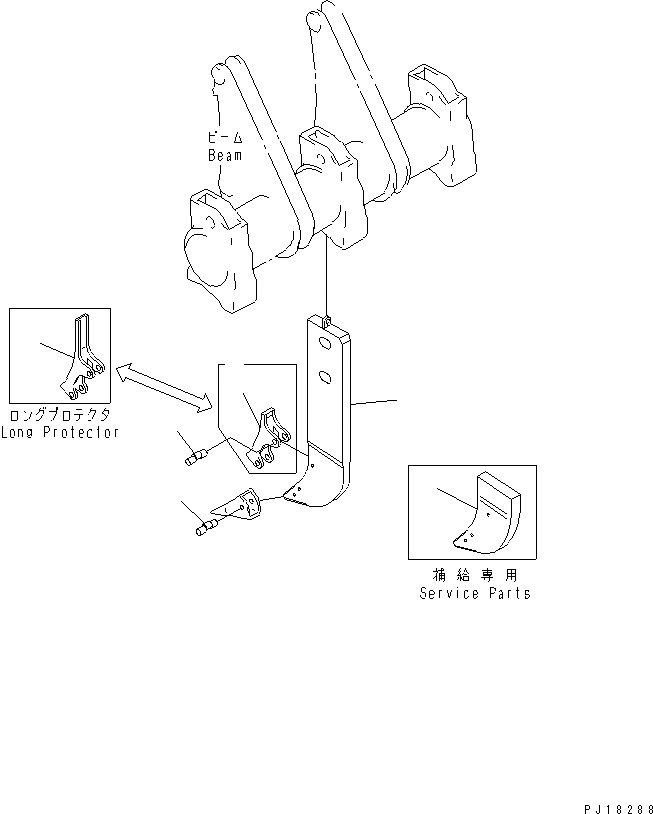 ビーム
Beam

ロングプロテクタ
Long Protector

補給専用
Service Parts

PJ18288