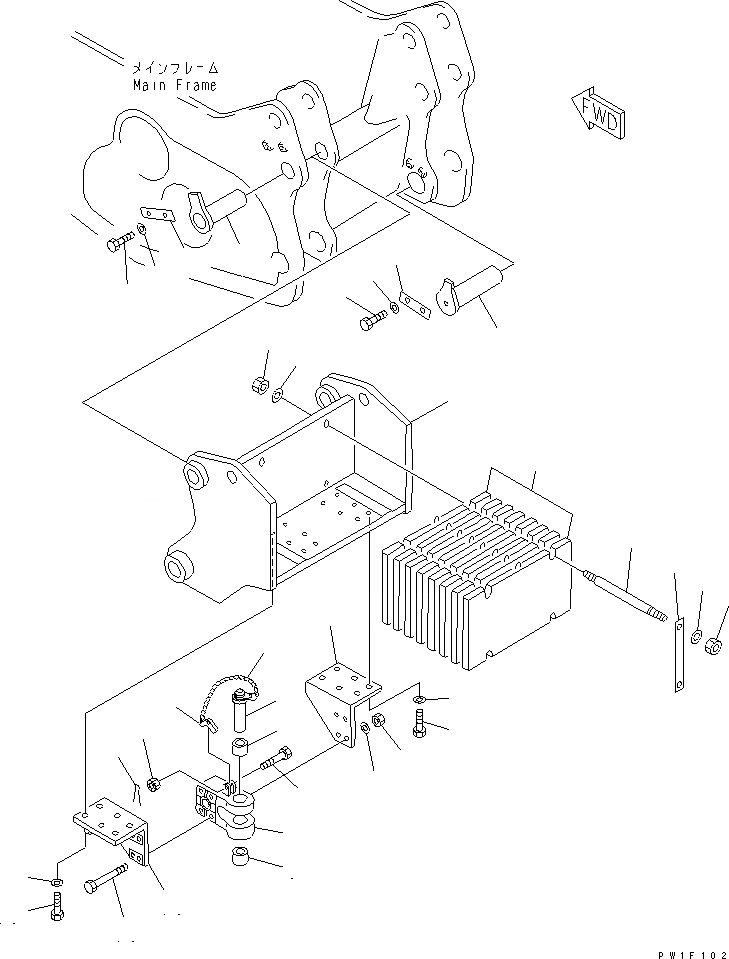 メインフレーム
Main Frame

FWD

PW1F102