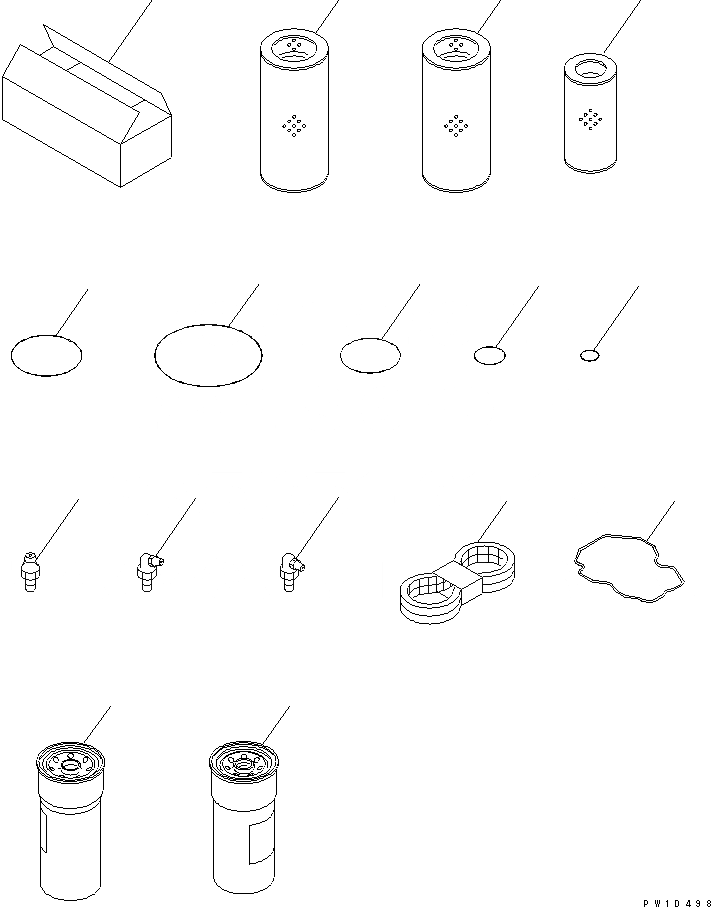 PW10498