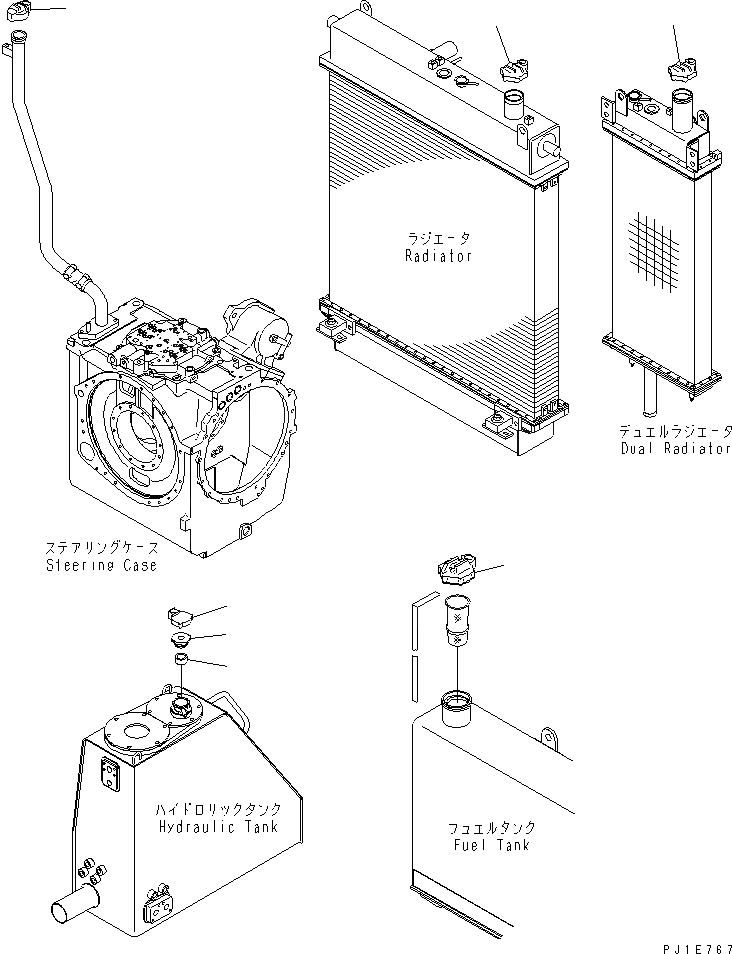 ラジエータ
Radiator

デュエルラジエータ
Dual Radiator

ステアリングケース
Steering Case

ハイドロリックタンク
Hydraulic Tank

フュエルタンク
Fuel Tank

PJ1E767