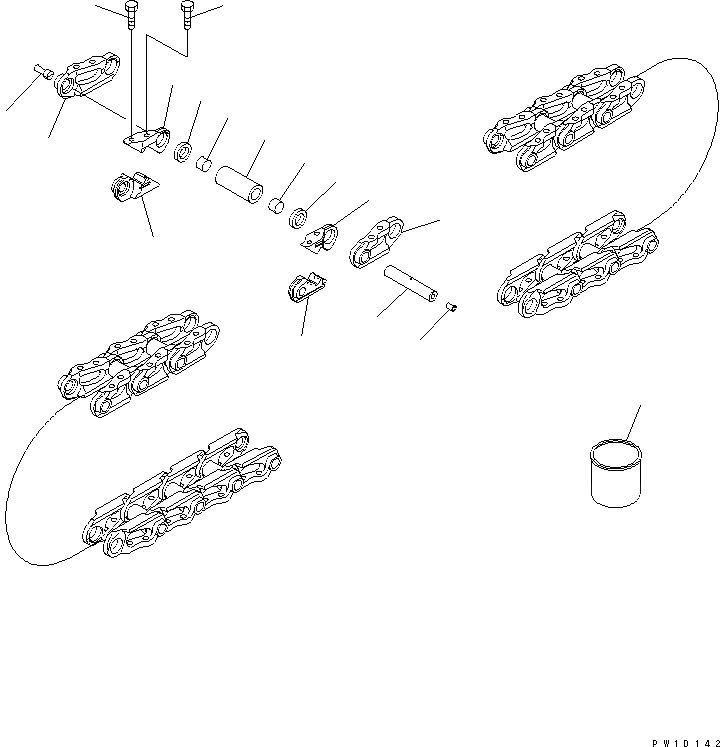 PW1D142