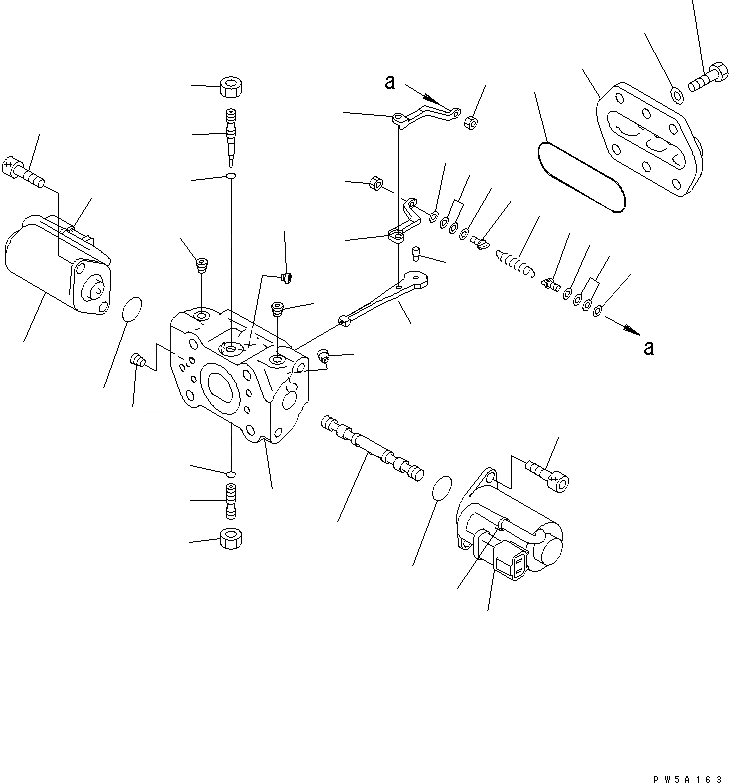 a

a

PW5A163