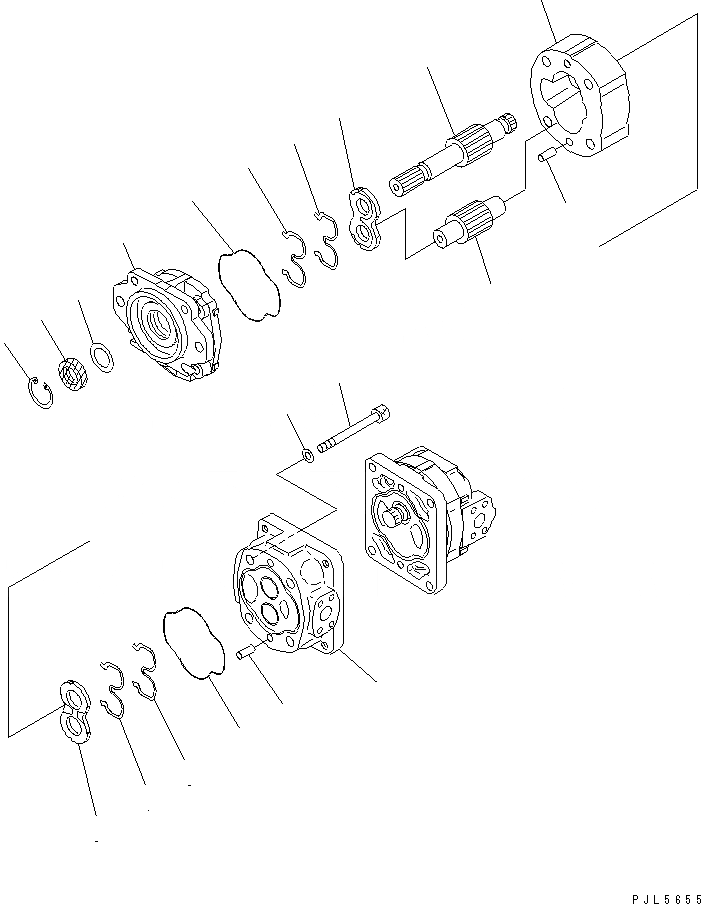 PJL5655