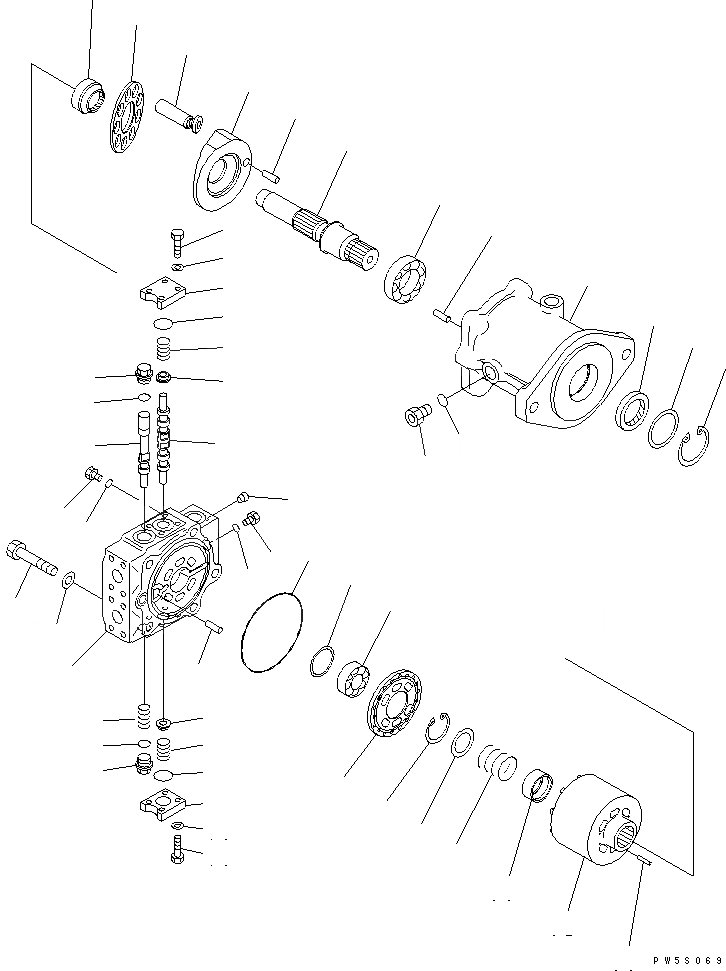 PW5S069