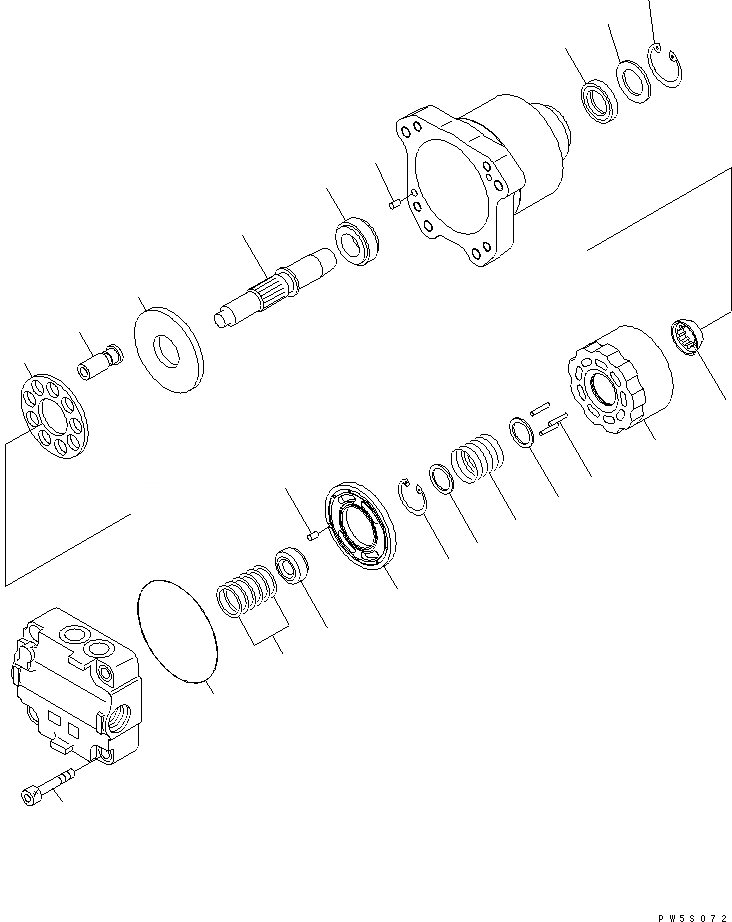 PW5S072