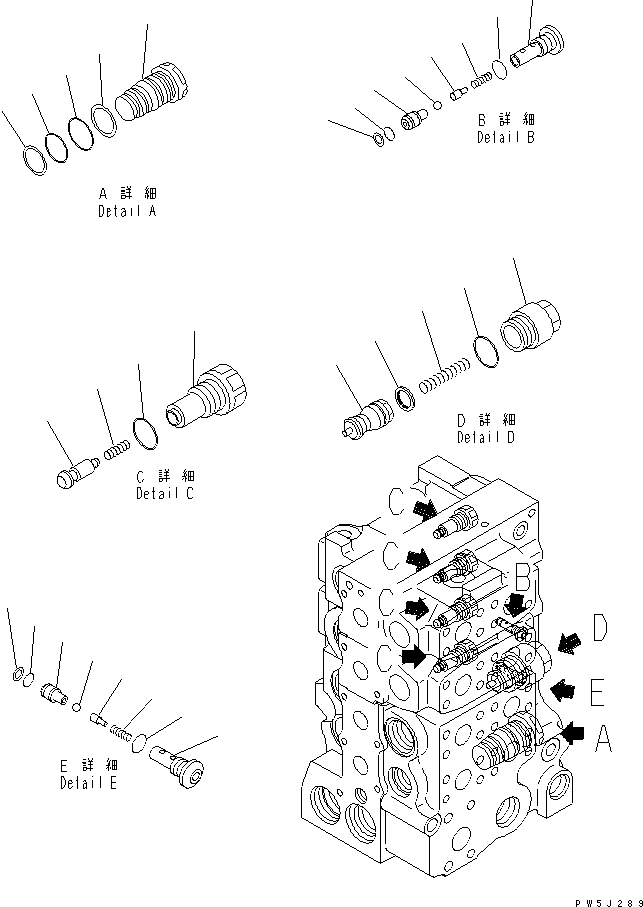 A 詳 細
Detail A

B 詳 細
Detail B

C 詳 細
Detail C

D 詳 細
Detail D

E 詳 細
Detail E

C
C
C
C
B
D
E
A

PW5J289