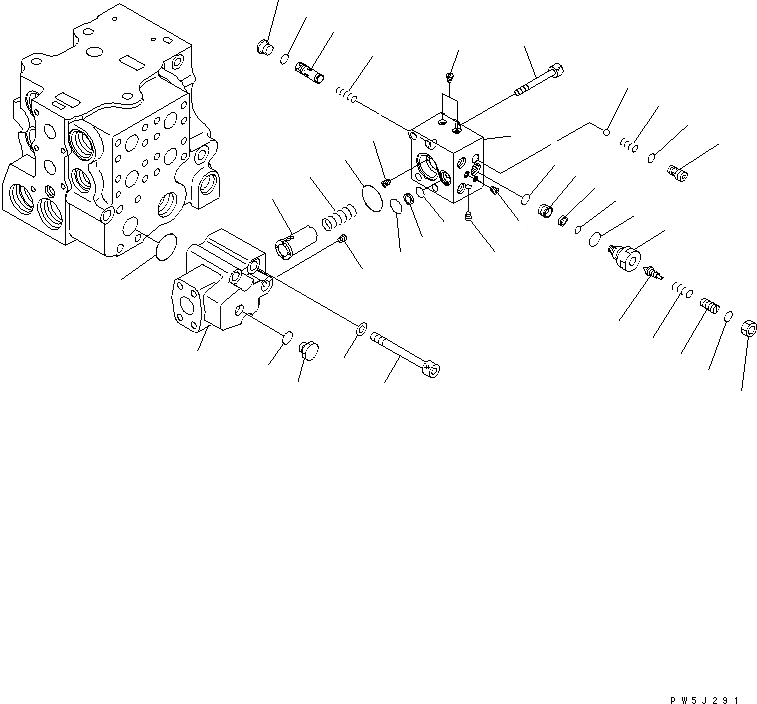 PW5J291