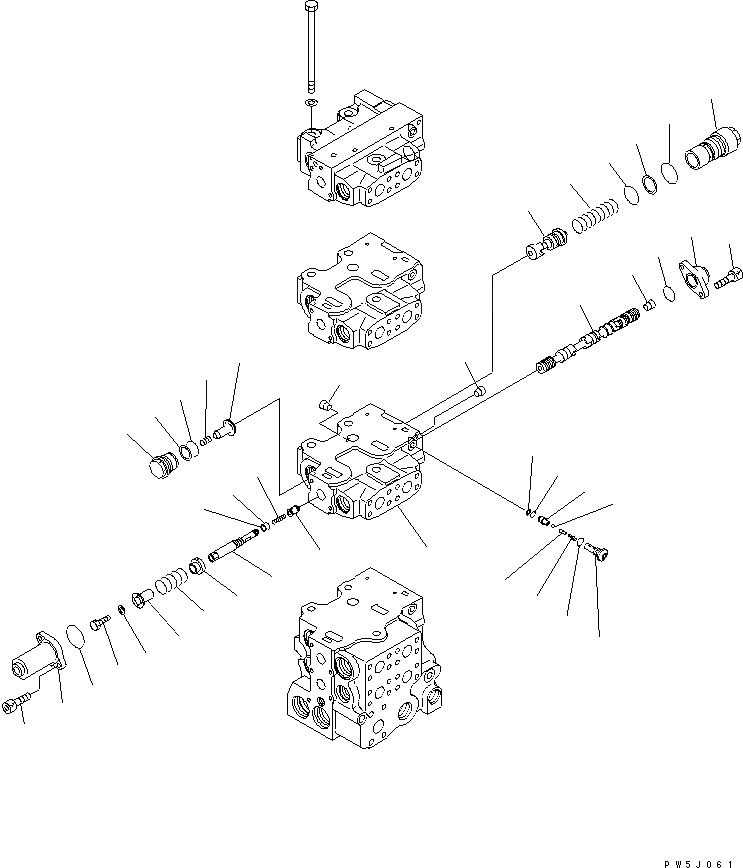 PW5J061