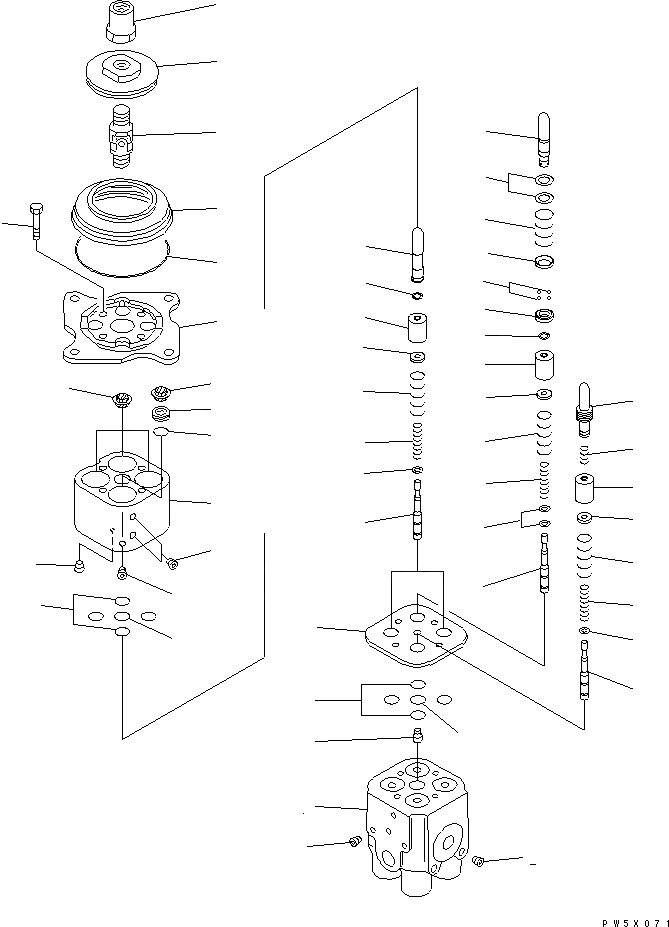 PW5X071