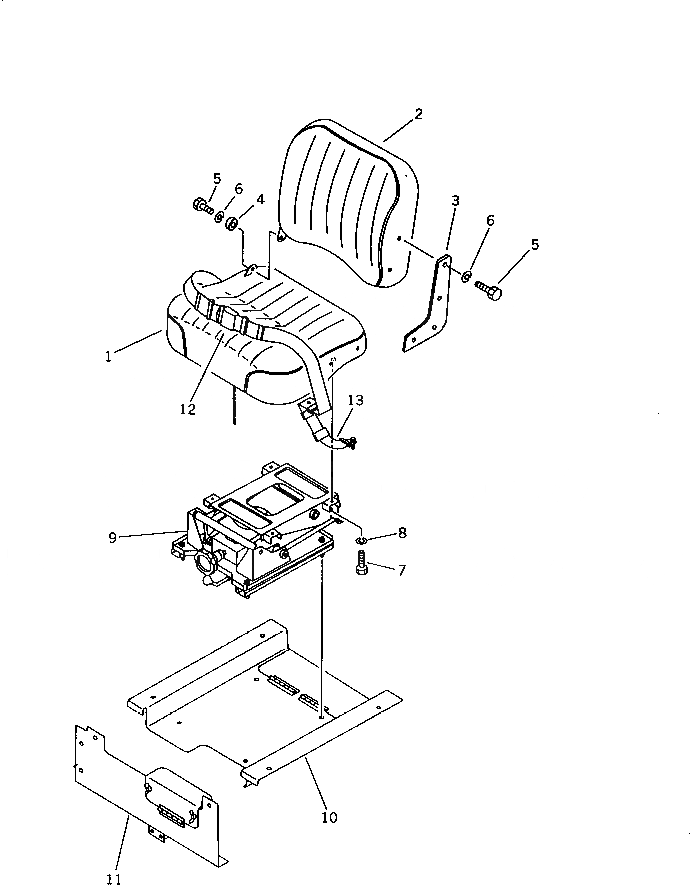 2
5
6
4
3
6
5
1
12
13
9
8
7
10
11