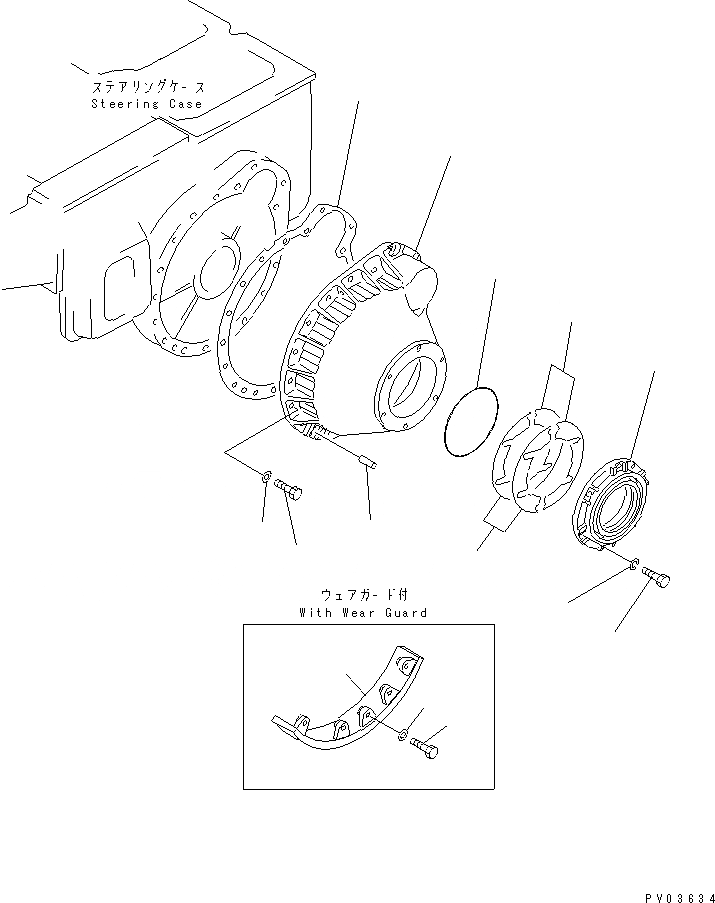 ステアリングケース
Steering Case

ウェアガード付
With Wear Guard

PV03634