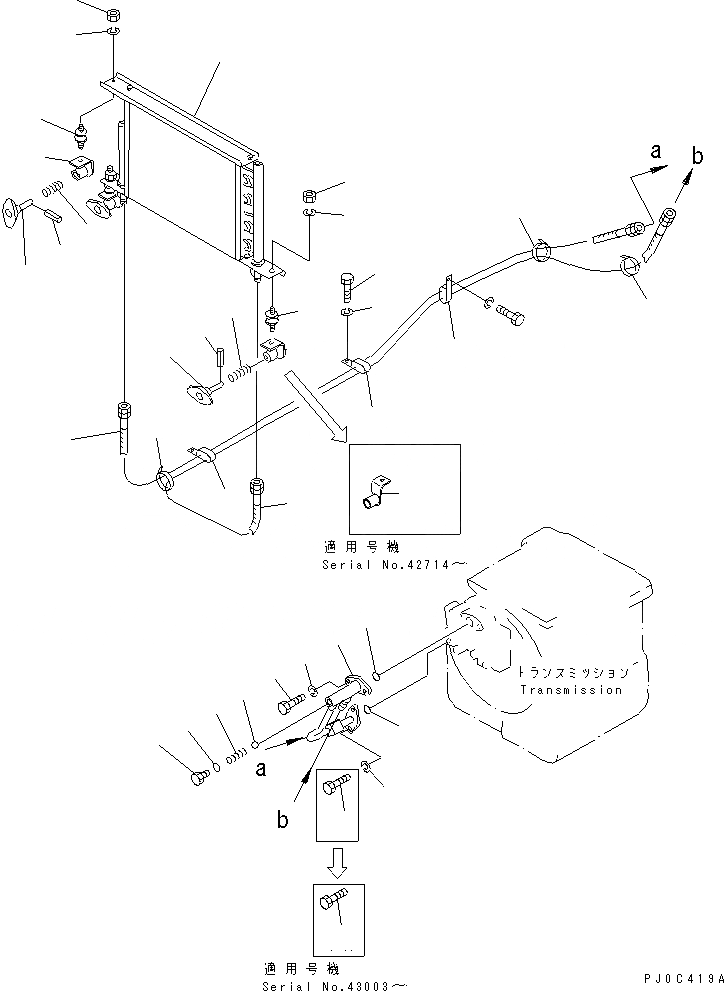 a
b
適用号機
Serial No.42714～
トランスミッション
Transmission
a
b
適用号機
Serial No.43003～
PJ0C419A