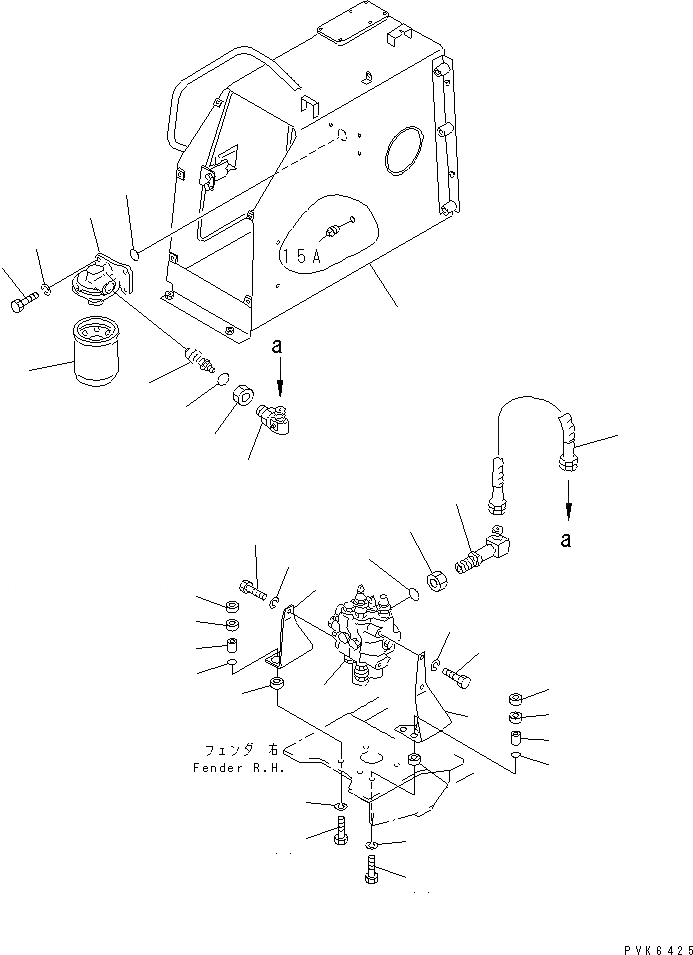 15A

a

a

フェンダ 右
Fender R.H.

PVK6425