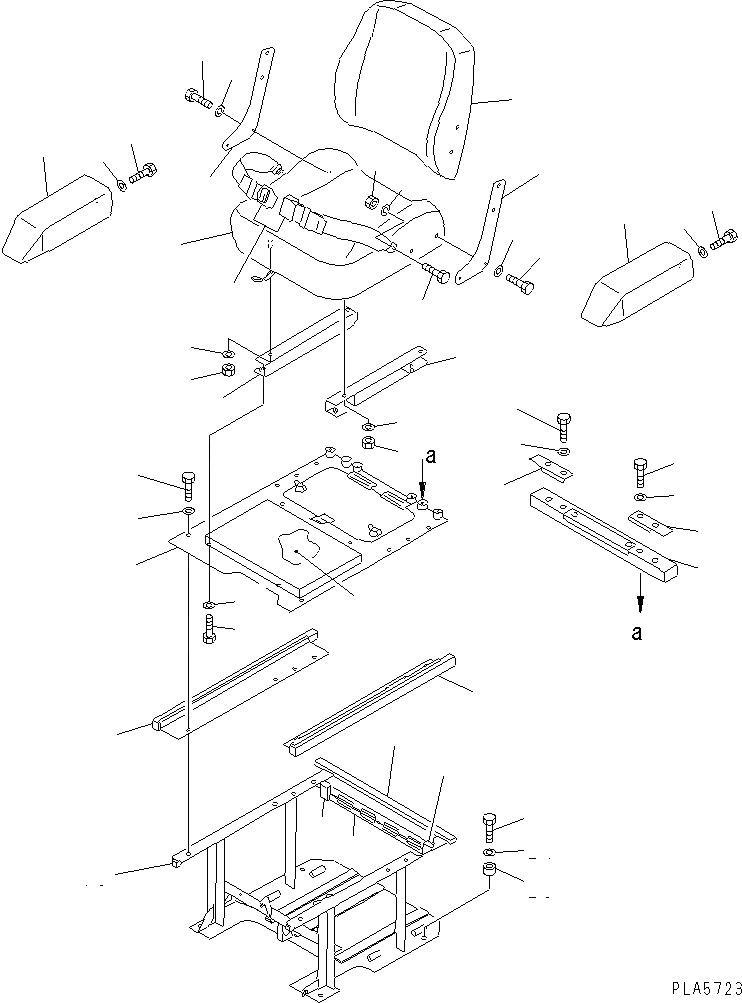 a

a

PLA5723