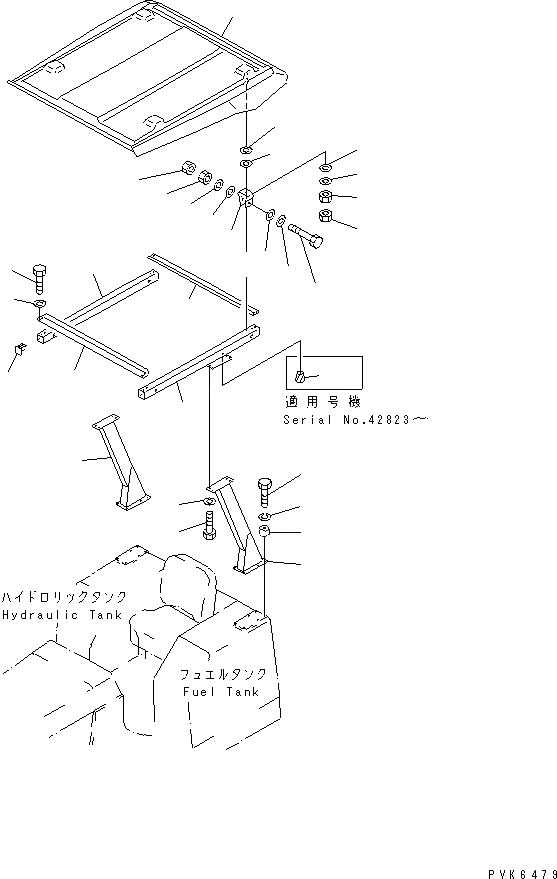 適用号機
Serial No.42823～

ハイドロリックタンク
Hydraulic Tank

フュエルタンク
Fuel Tank

PVK6479