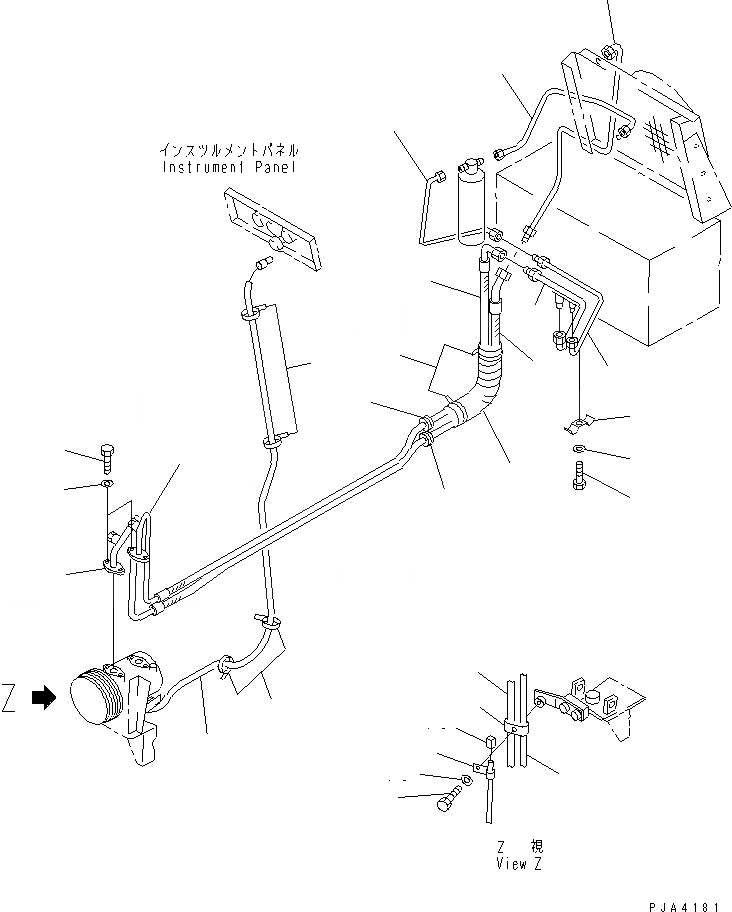 インスツルメントパネル
Instrument Panel

Z

Z 視
View Z

PJA4181