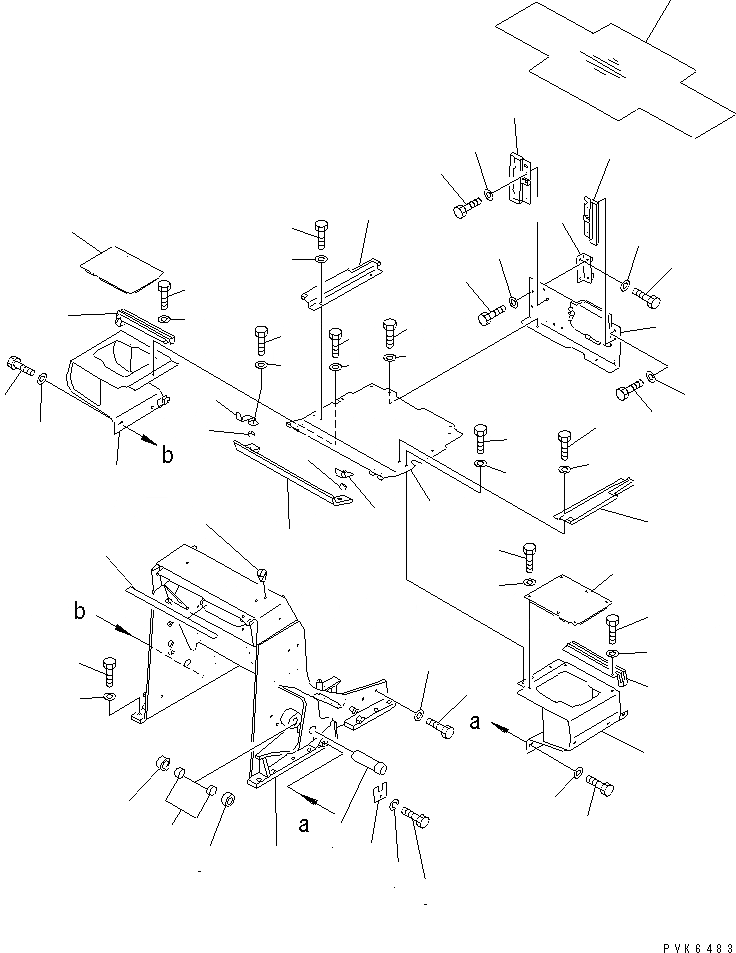 b
b
a
a
PVK6483