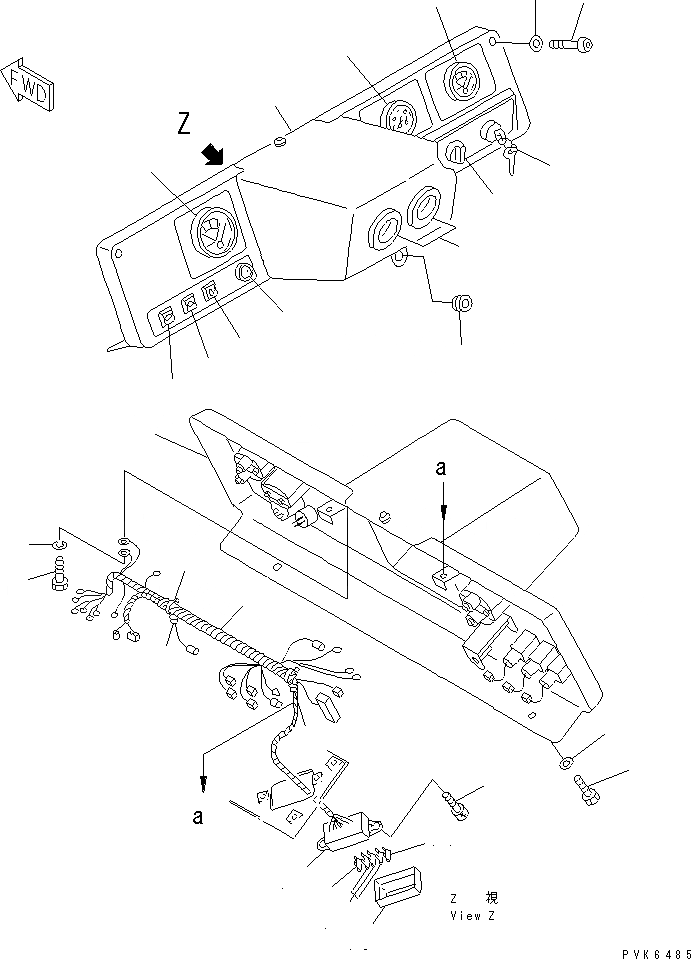 FWD

Z

a

a

Z 視
View Z

PVK6485