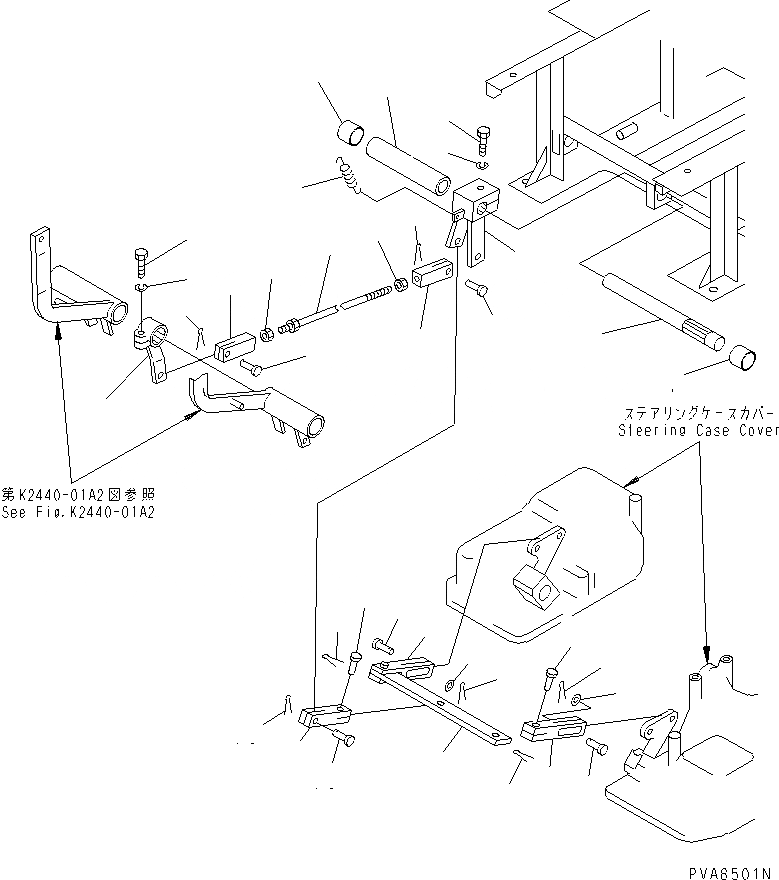 ステアリングケースカバー
Steering Case Cover

第K2440-01A2図参照
See Fig.K2440-01A2

PVA6501N